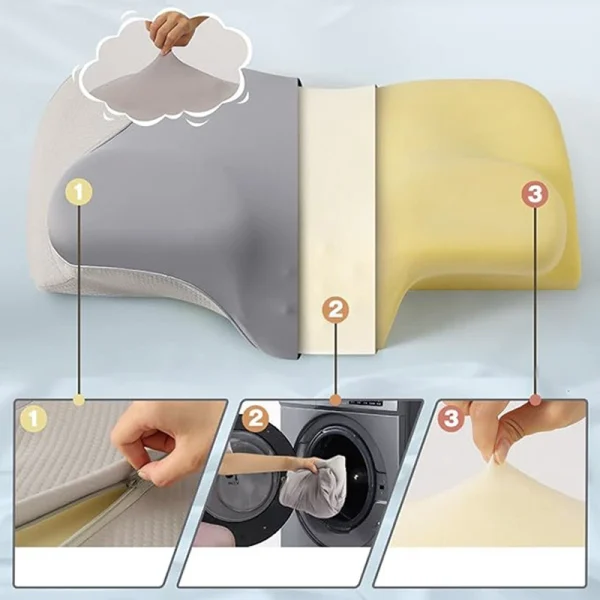 1
2
3
1
2
3